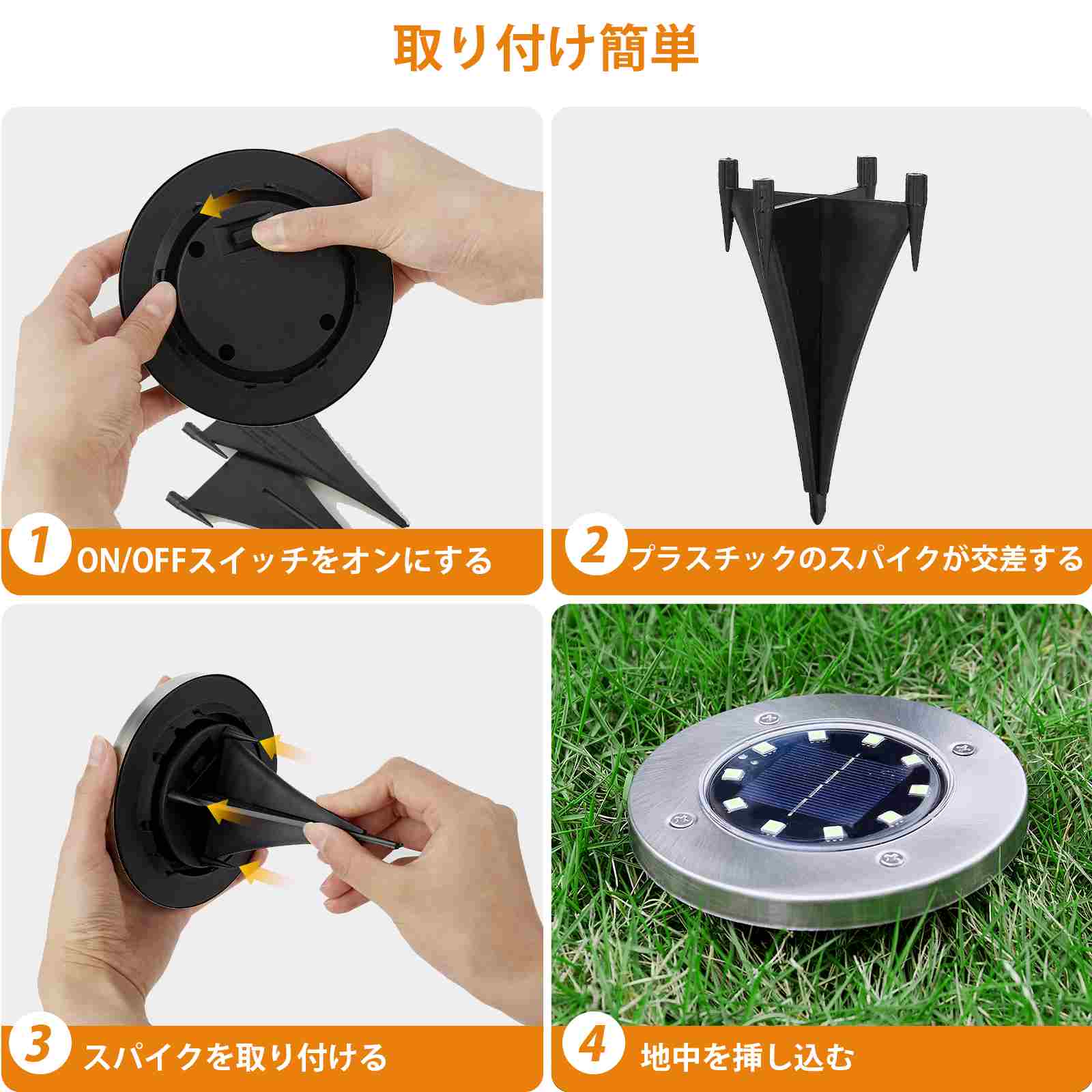 取り付け簡単

1 ON/OFFスイッチをオンにする

2 プラスチックのスパイクが交差する

3 スパイクを取り付ける

4 地中を挿し込む